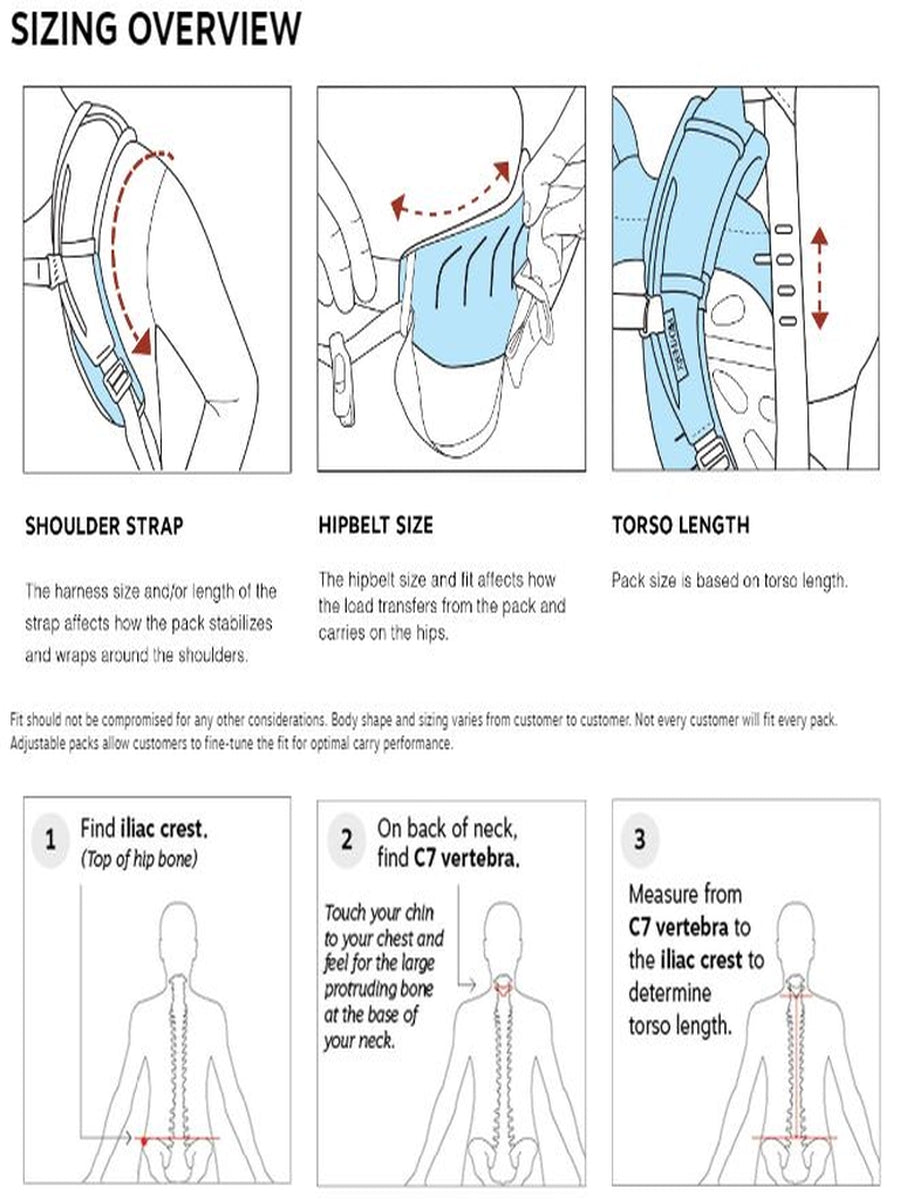 SIZING OVERVIEW

SHOULDER STRAP

The harness size and/or length of the strap affects how the pack stabilizes and wraps around the shoulders.

HIPBELT SIZE

The hipbelt size and fit affects how the load transfers from the pack and carries on the hips.

TORSO LENGTH

Pack size is based on torso length.

Fit should not be compromised for any other considerations. Body shape and sizing varies from customer to customer. Not every customer will fit every pack. Adjustable packs allow customers to fine-tune the fit for optimal carry performance.

1 Find iliac crest. (Top of hip bone)

2 On back of neck, find C7 vertebra.

Touch your chin to your chest and feel for the large protruding bone at the base of your neck.

3 Measure from C7 vertebra to the iliac crest to determine torso length.